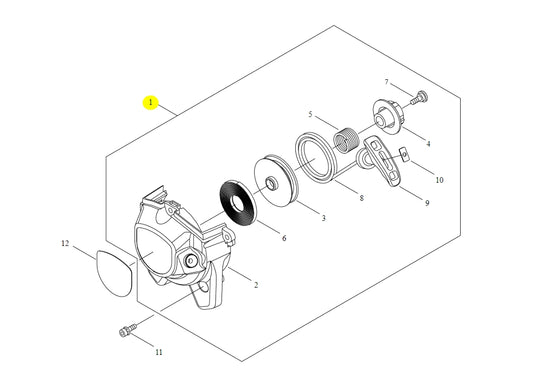 1
7
5
4
10
8
9
3
6
12
2
11