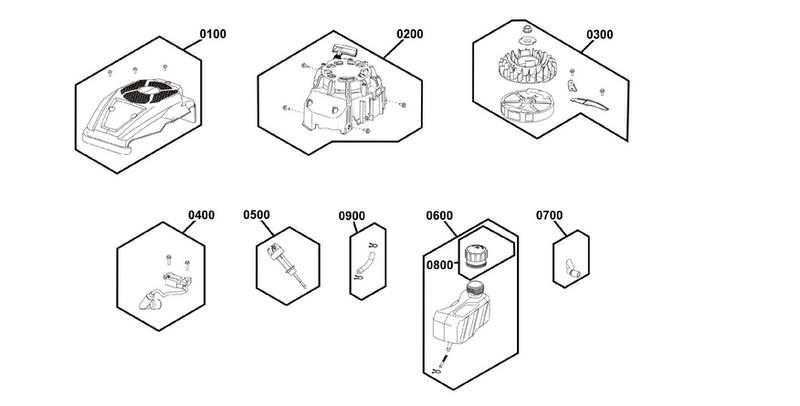 0100

0200

0300

0400

0500

0900

0600

0800

0700