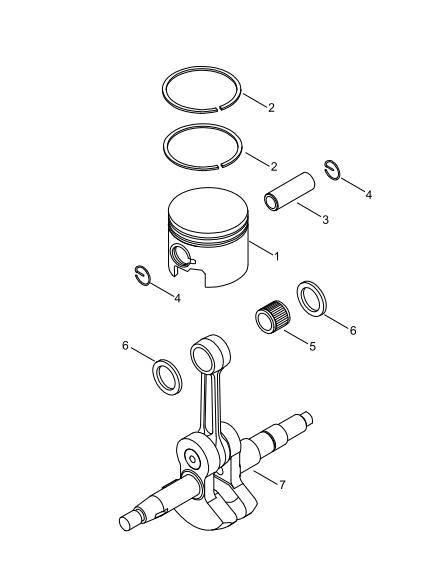 2
2
4
3
1
4
6
5
6
7