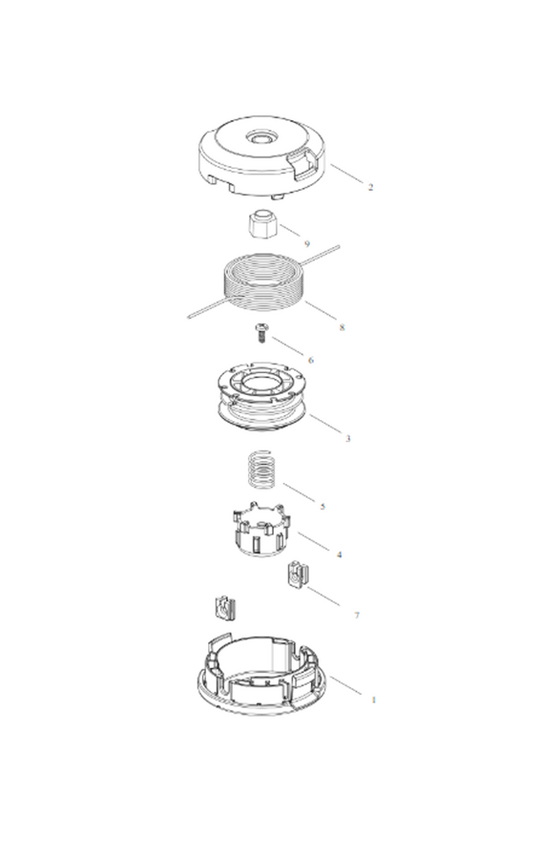 2

9

8

6

3

5

4

7

1