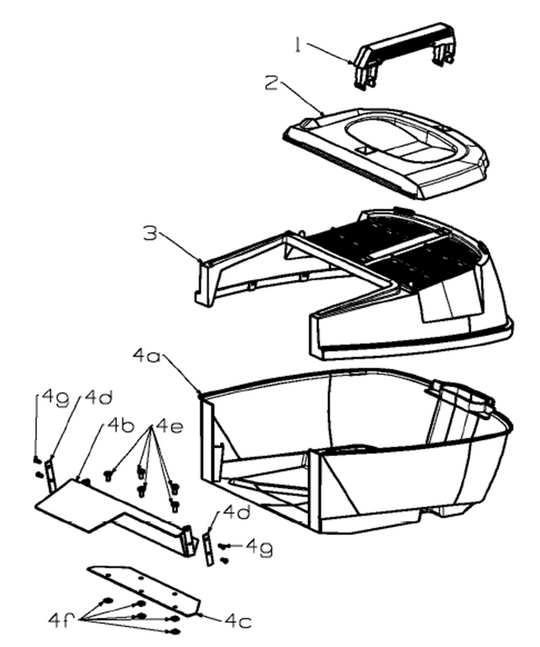 1
2
3
4a
4g
4d
4b
4e
4d
4g
4f
4c