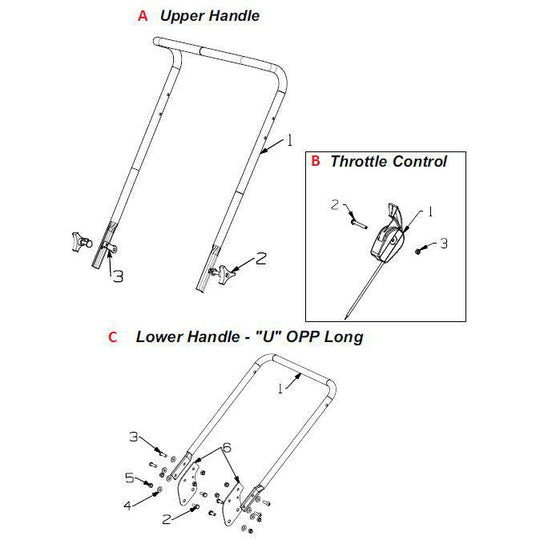 A Upper Handle

1

3

2

B Throttle Control

2

1

3

C Lower Handle - "U" OPP Long

1

3

6

5

4

2