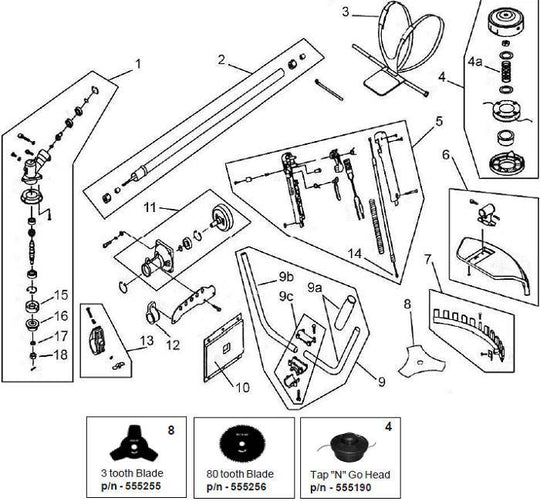 1
2
3
4
4a
5
6
7
8
9
9a
9b
9c
10
11
12
13
14
15
16
17
18

8
3 tooth Blade
p/n - 555255

80 tooth Blade
p/n - 555256

4
Tap "N" Go Head
p/n - 555190