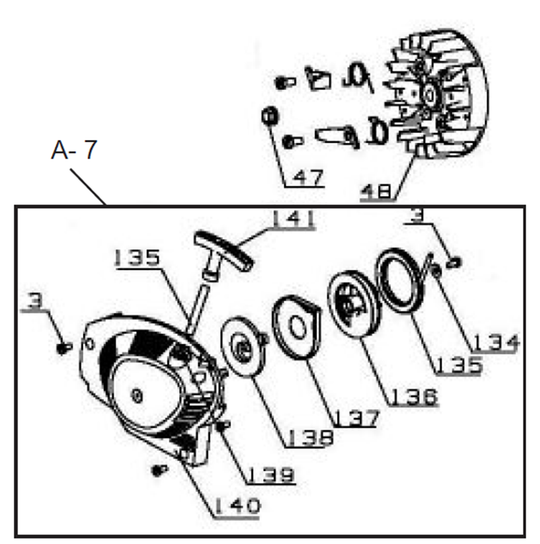 A- 7

47

48

141

3

135

3

134

135

136

137

138

139

140