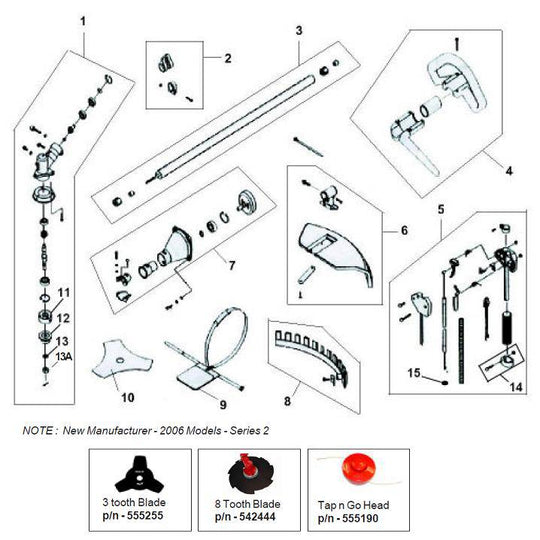 1
2
3
4
5
6
7
8
9
10
11
12
13
13A
14
15

NOTE : New Manufacturer - 2006 Models - Series 2

3 tooth Blade
p/n - 555255

8 Tooth Blade
p/n - 542444

Tap n Go Head
p/n - 555190