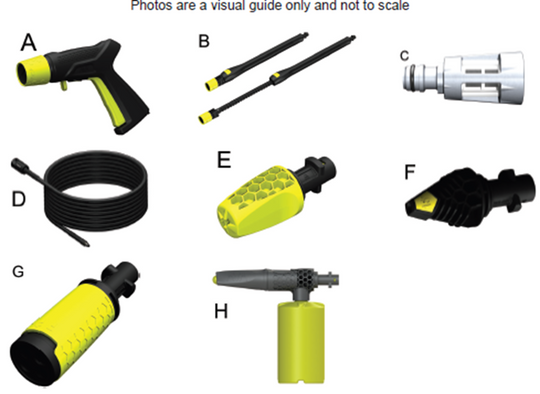 Photos are a visual guide only and not to scale

A

B

C

D

E

F

G

H