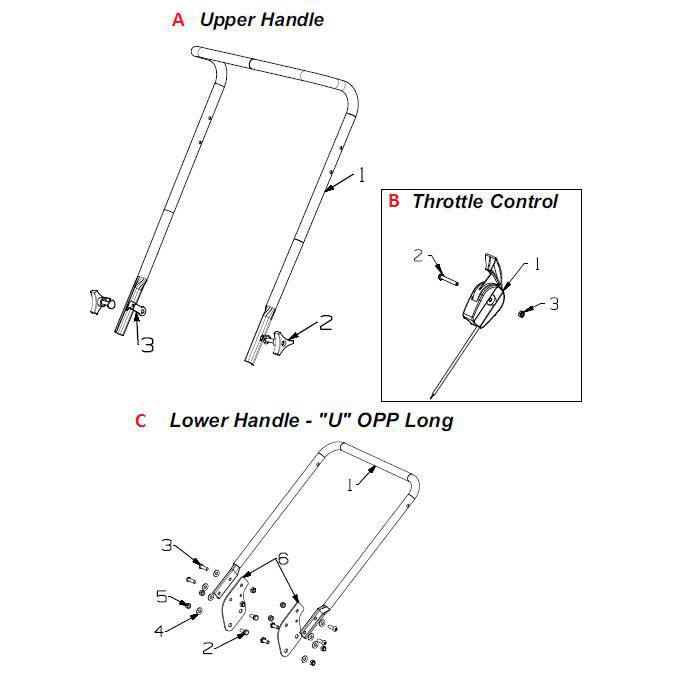 A Upper Handle

1

3

2

B Throttle Control

2

1

3

C Lower Handle - "U" OPP Long

1

3

6

5

4

2